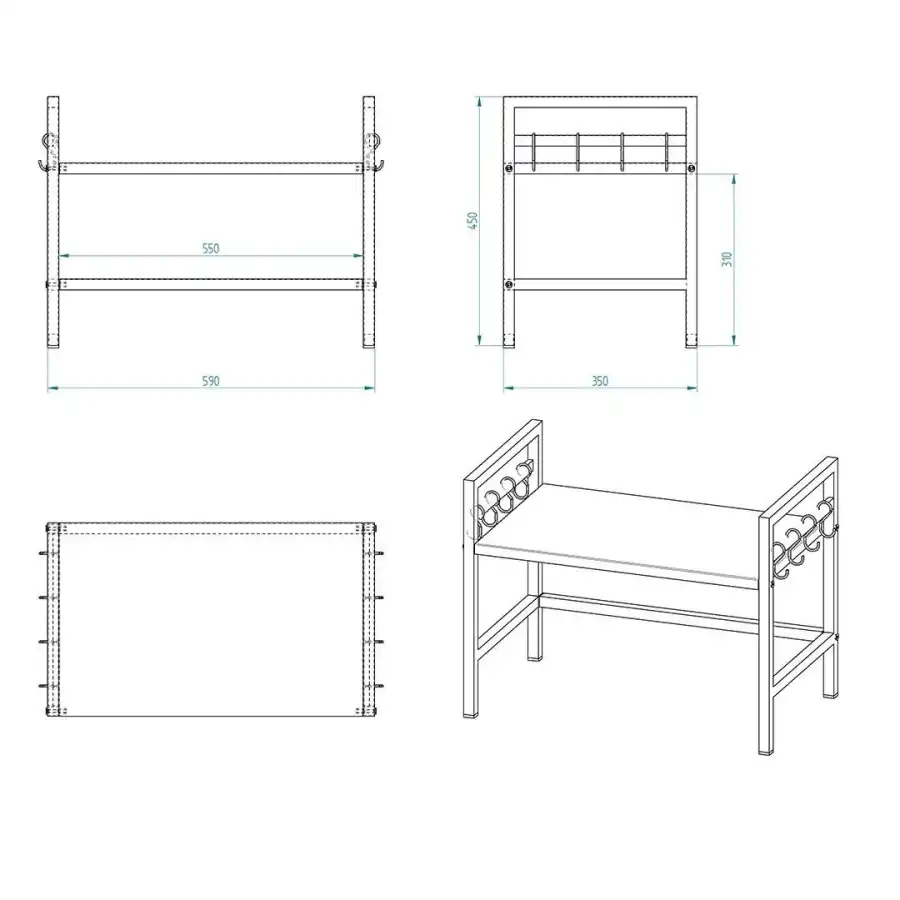 550

590

450

310

350