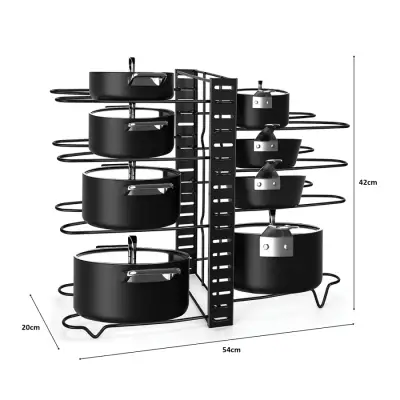 42cm

20cm

54cm