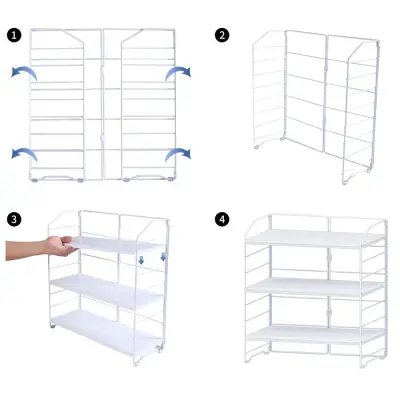 1

2

3

4