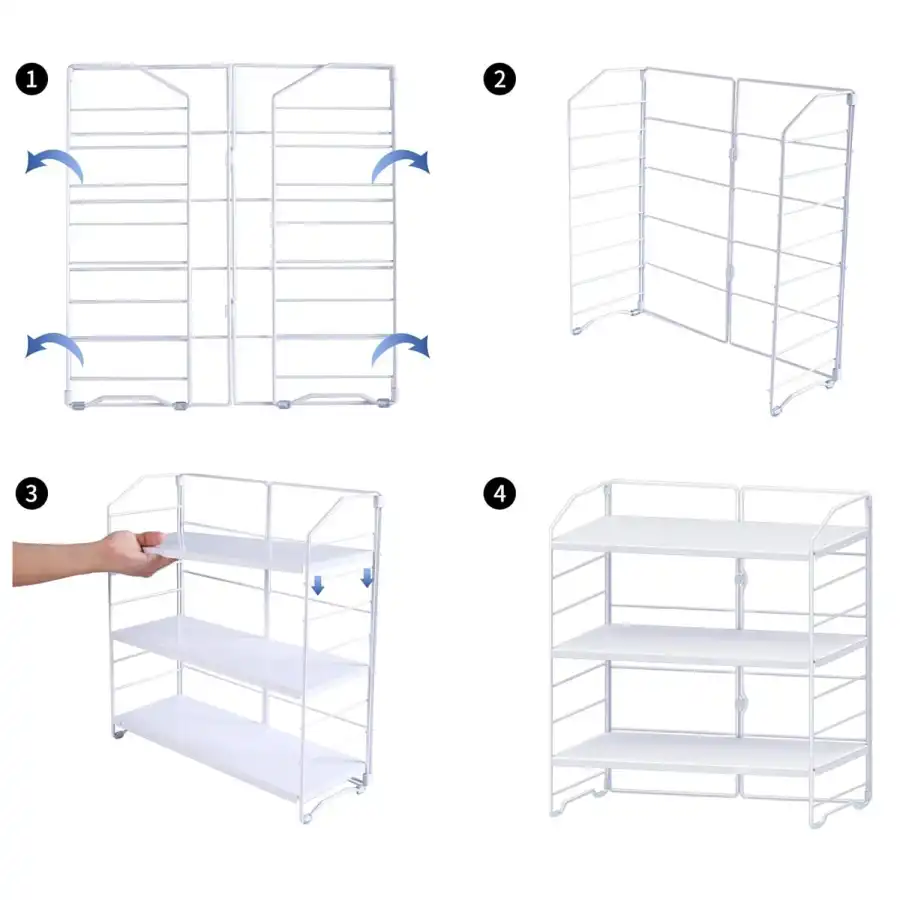 1

2

3

4