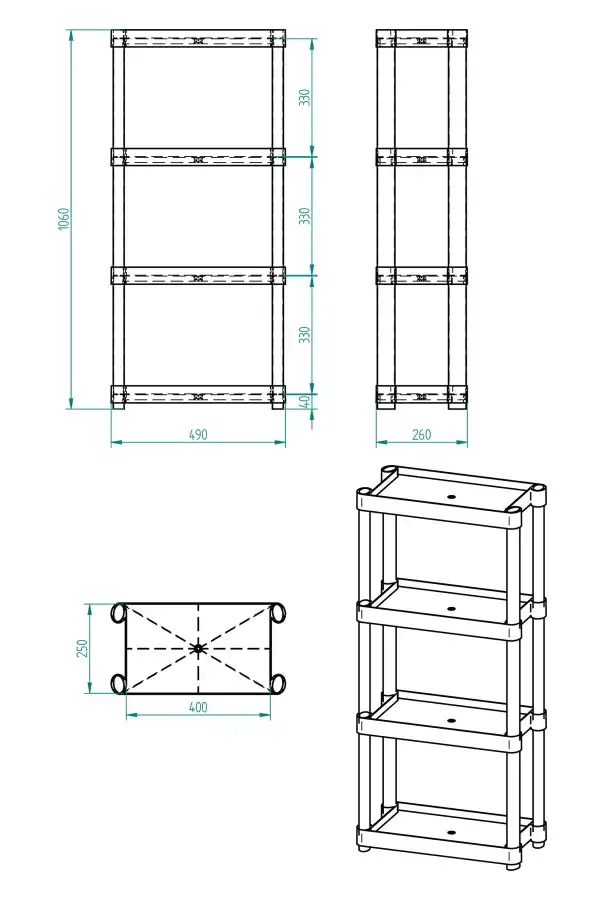 1060

330

330

330

40

490

260

250

400