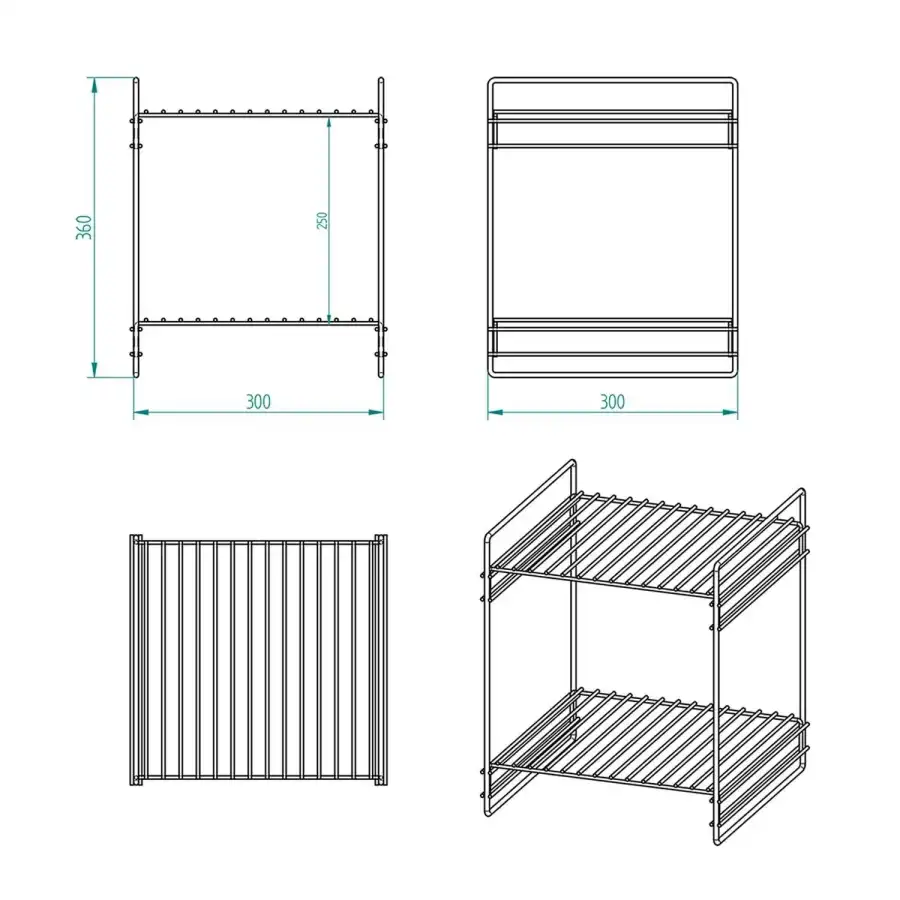 360
250
300
300