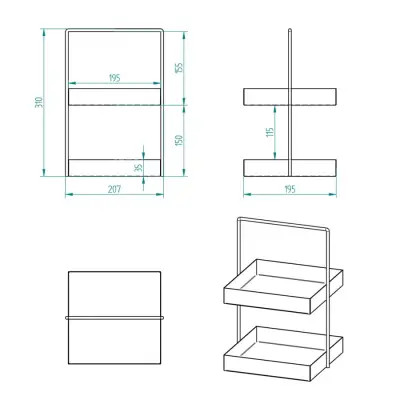 310
195
155
150
35
207
115
195