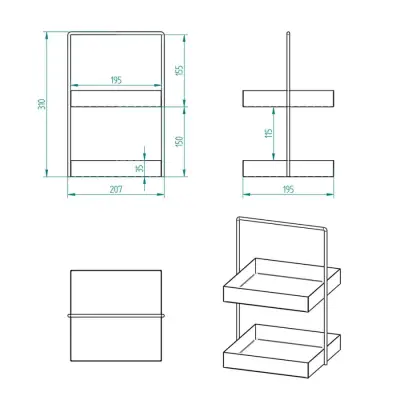 310
195
155
150
35
207
115
195