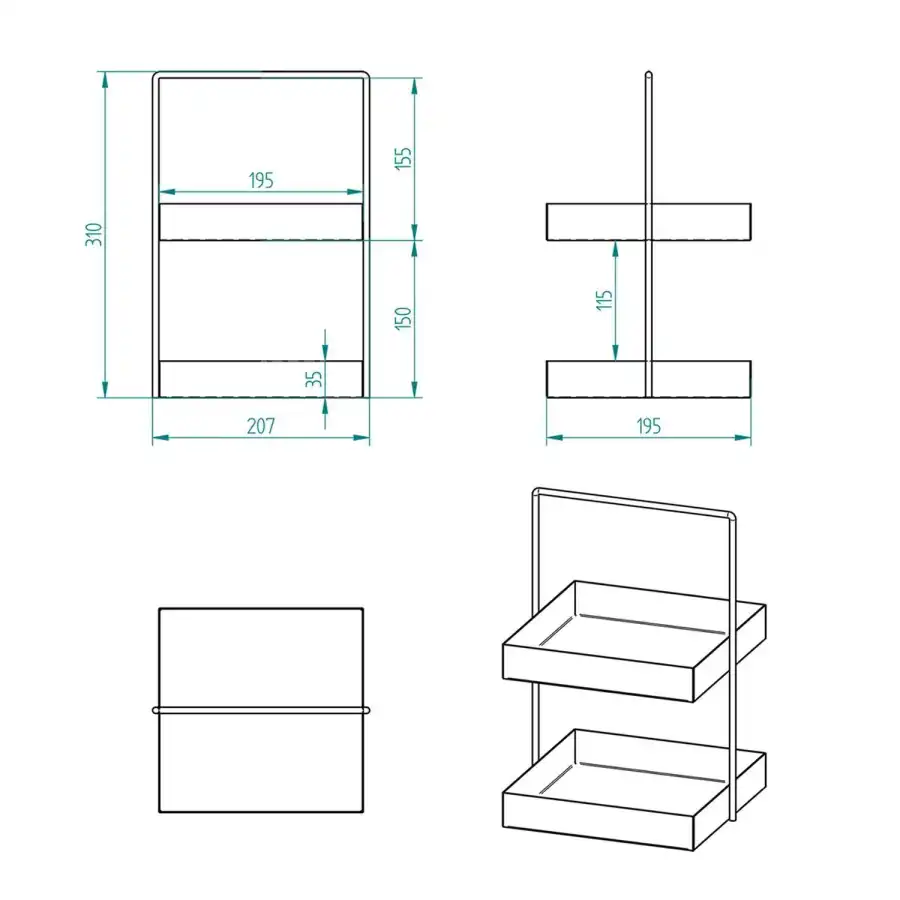 310
195
155
150
35
207
115
195