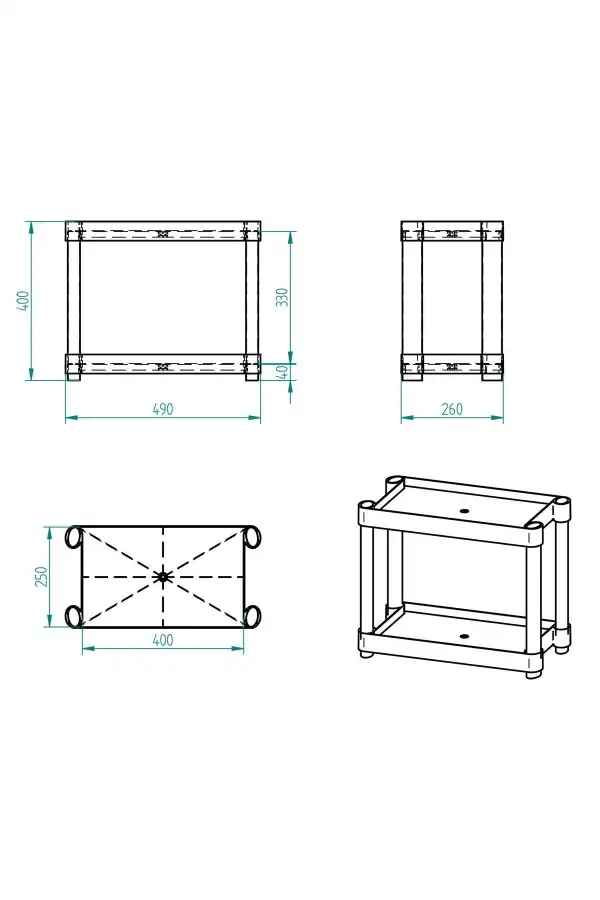 400

330

40

490

260

250

400