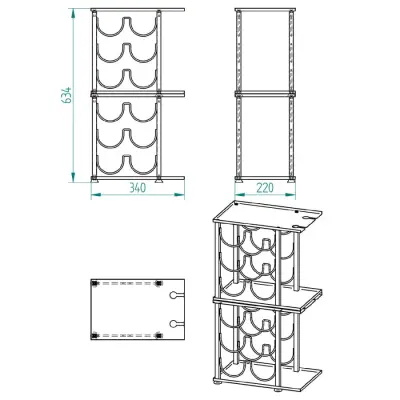 634

340

220